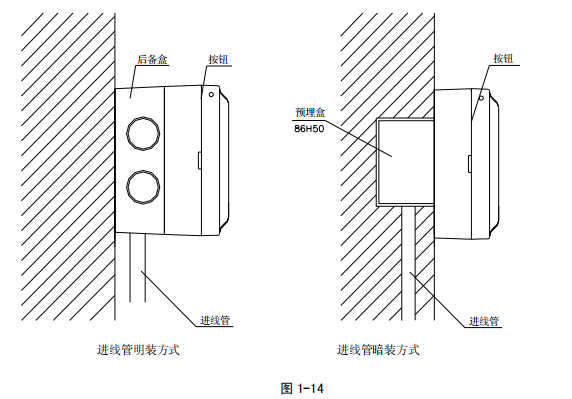 后备盒

按钮

进线管

进线管明装方式

按钮

预埋盒
86H50

进线管

进线管暗装方式

图 1-14